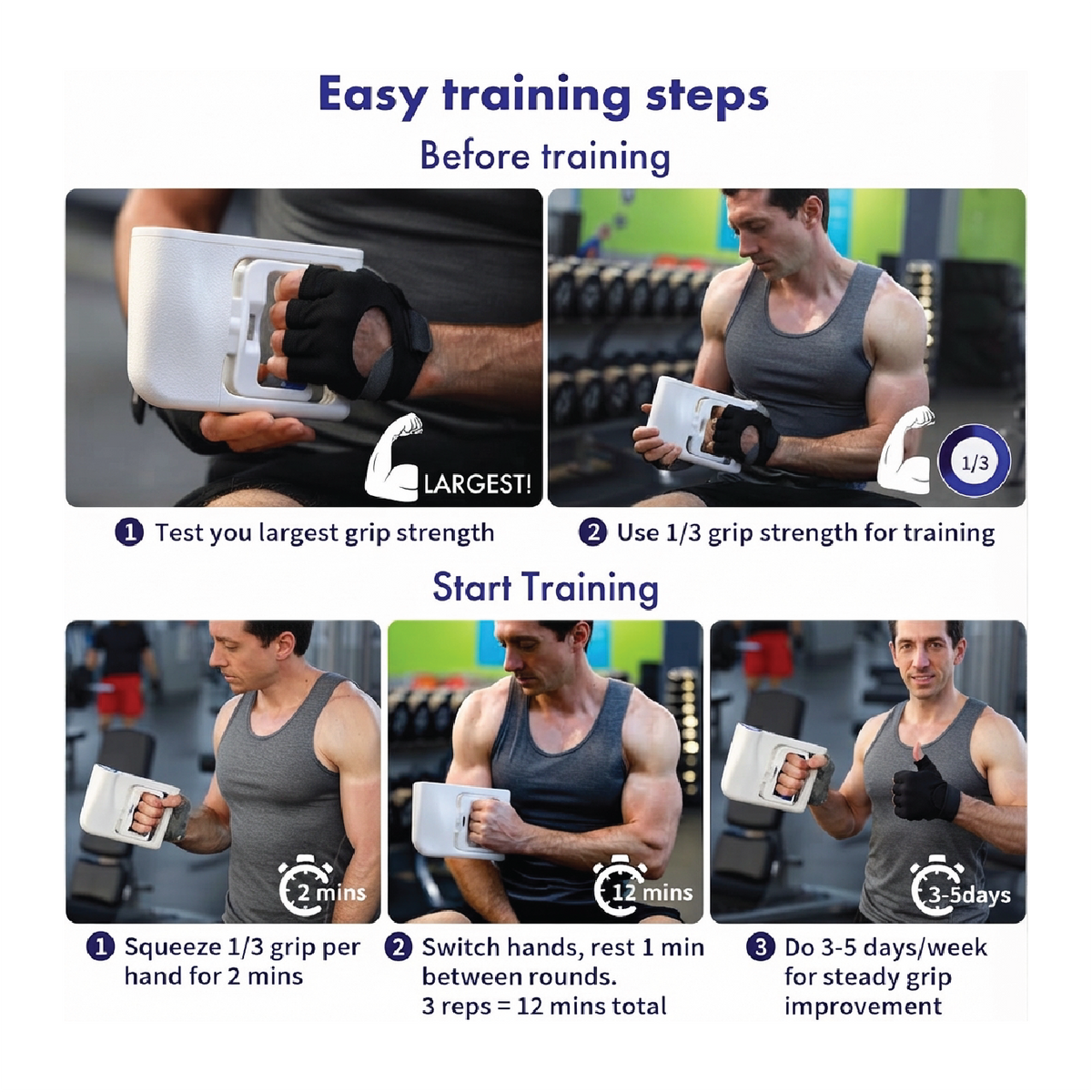 Easy training steps

Before training

LARGEST!

1/3

1 Test you largest grip strength

2 Use 1/3 grip strength for training

Start Training

2 mins

12 mins

3-5days

1 Squeeze 1/3 grip per hand for 2 mins

2 Switch hands, rest 1 min between rounds.
3 reps = 12 mins total

3 Do 3-5 days/week for steady grip improvement